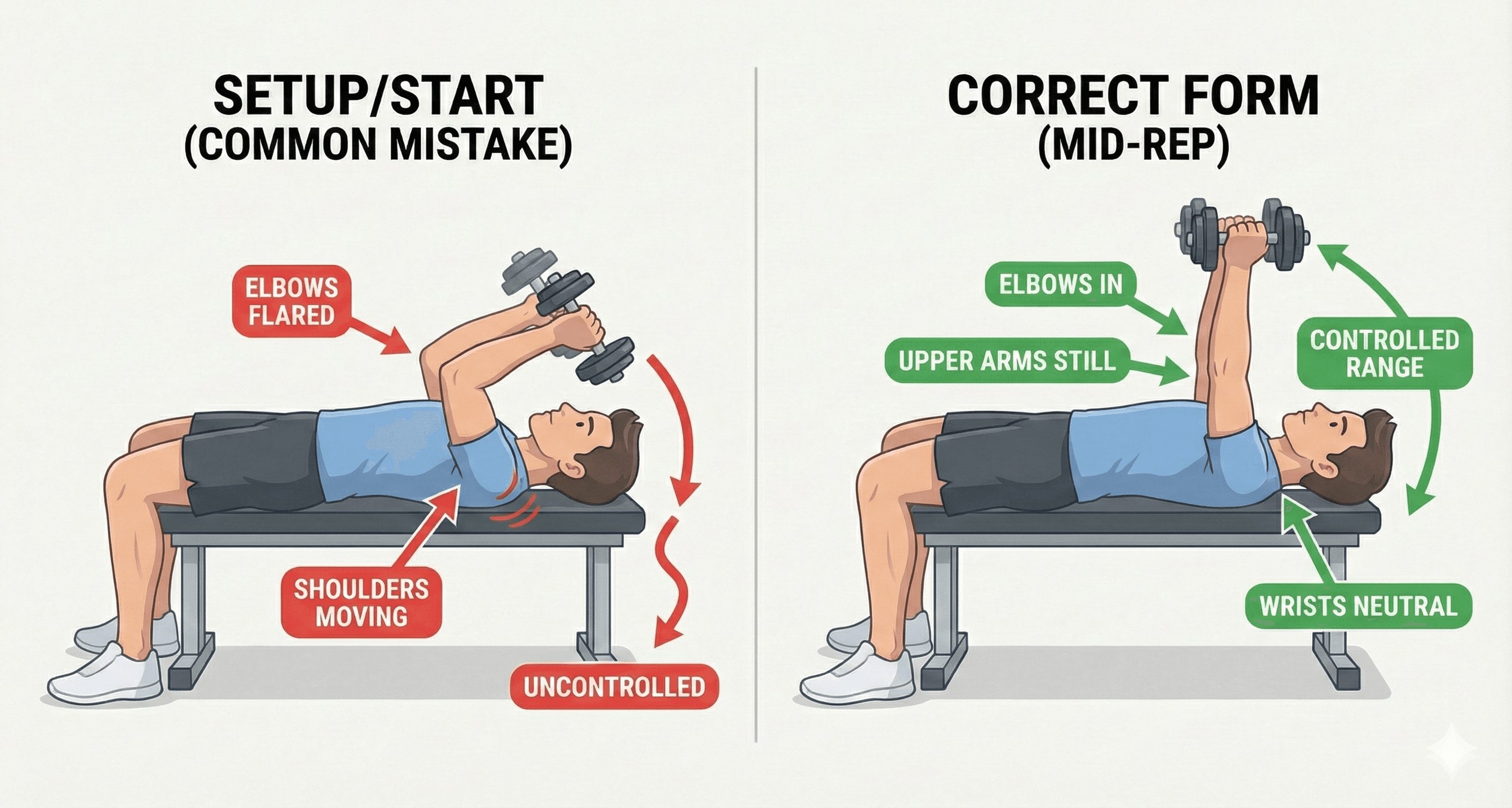 SETUP/START
(COMMON MISTAKE)

ELBOWS FLARED

SHOULDERS MOVING

UNCONTROLLED

CORRECT FORM
(MID-REP)

ELBOWS IN

UPPER ARMS STILL

CONTROLLED RANGE

WRISTS NEUTRAL