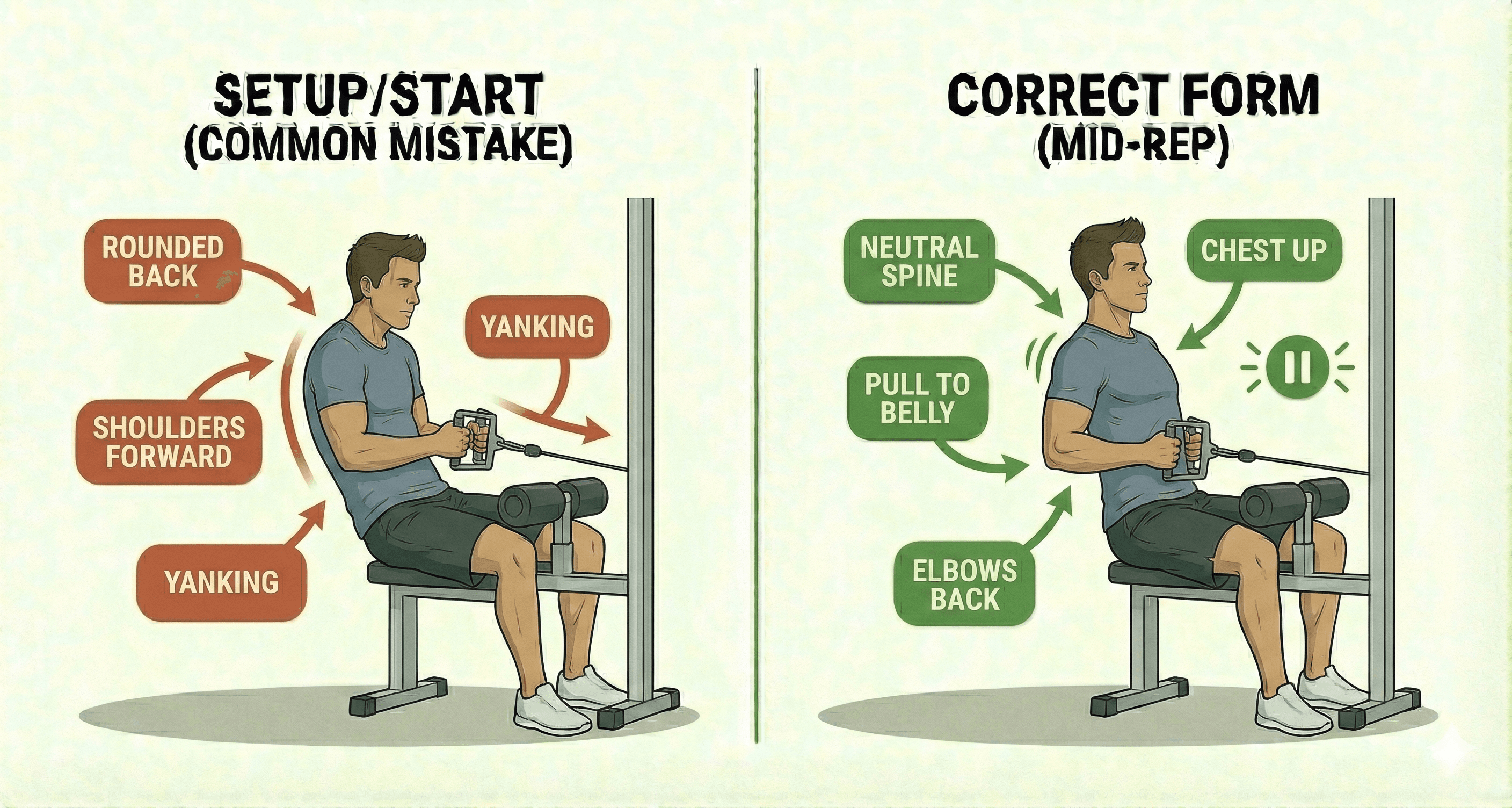 SETUP/START
(COMMON MISTAKE)

ROUNDED BACK

YANKING

SHOULDERS FORWARD

YANKING

CORRECT FORM
(MID-REP)

NEUTRAL SPINE

CHEST UP

PULL TO BELLY

ELBOWS BACK