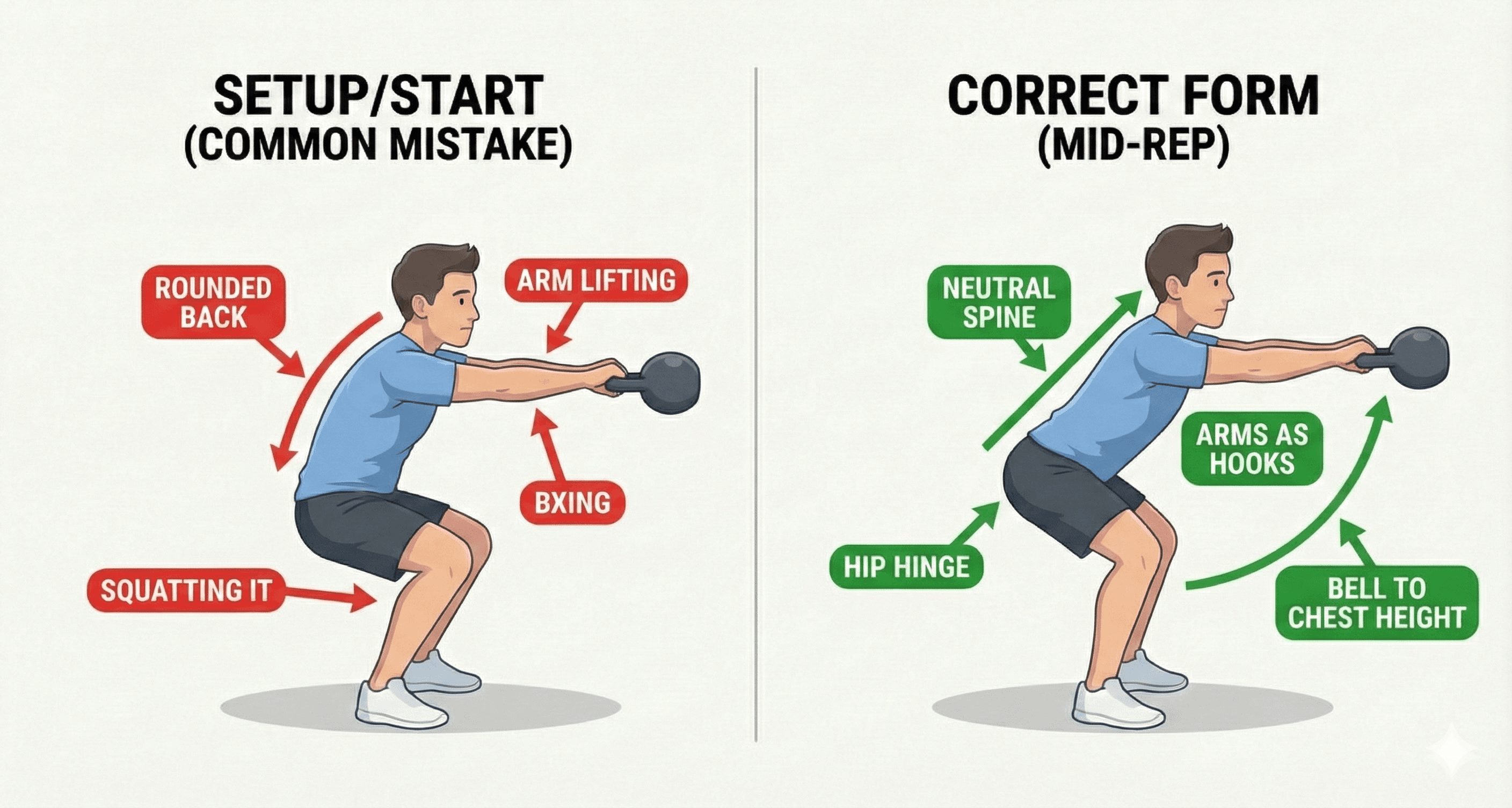 SETUP/START
(COMMON MISTAKE)

ROUNDED BACK

ARM LIFTING

BXING

SQUATTING IT

CORRECT FORM
(MID-REP)

NEUTRAL SPINE

ARMS AS HOOKS

HIP HINGE

BELL TO CHEST HEIGHT