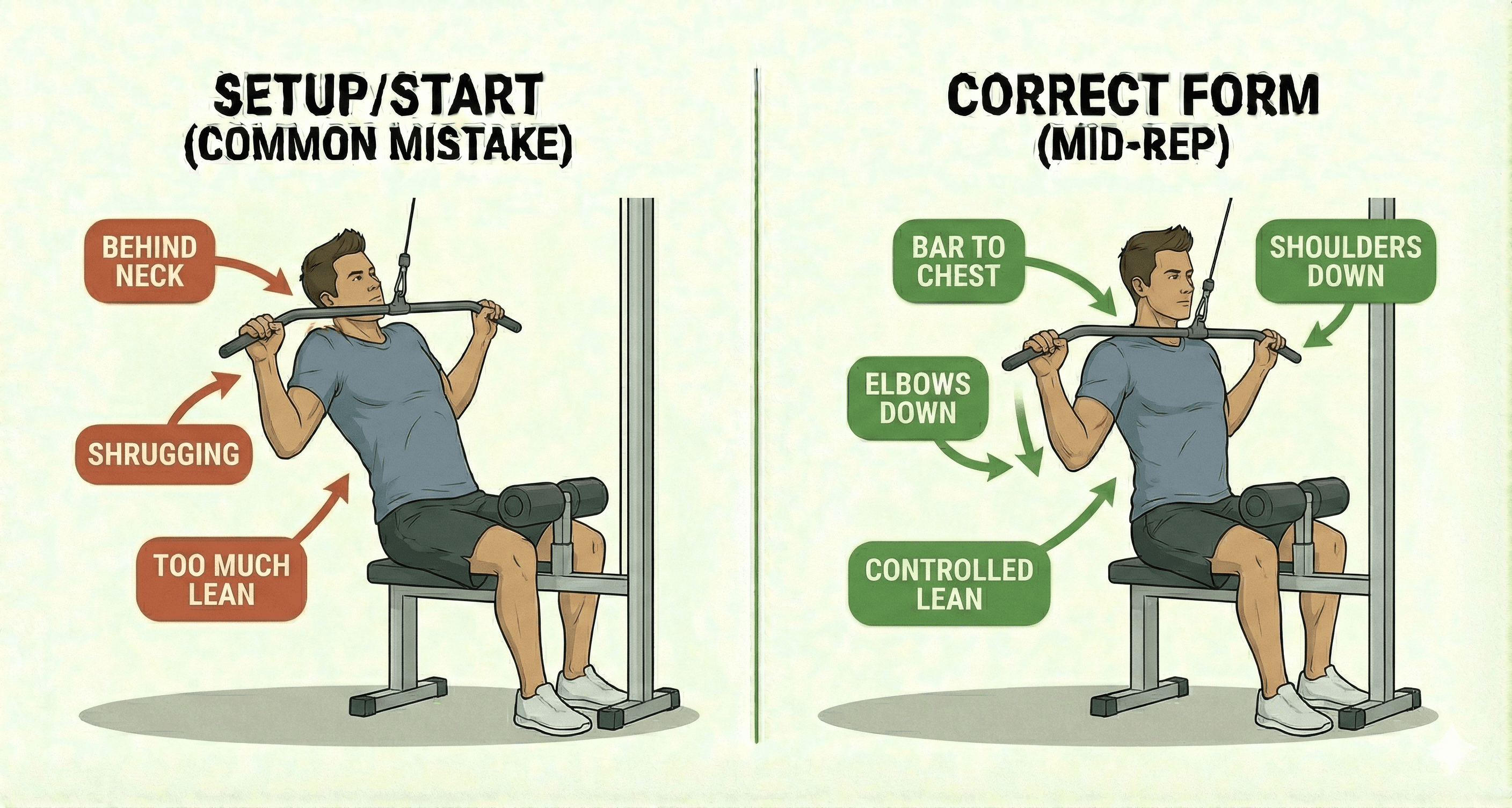 SETUP/START
(COMMON MISTAKE)

BEHIND NECK

SHRUGGING

TOO MUCH LEAN

CORRECT FORM
(MID-REP)

BAR TO CHEST

SHOULDERS DOWN

ELBOWS DOWN

CONTROLLED LEAN