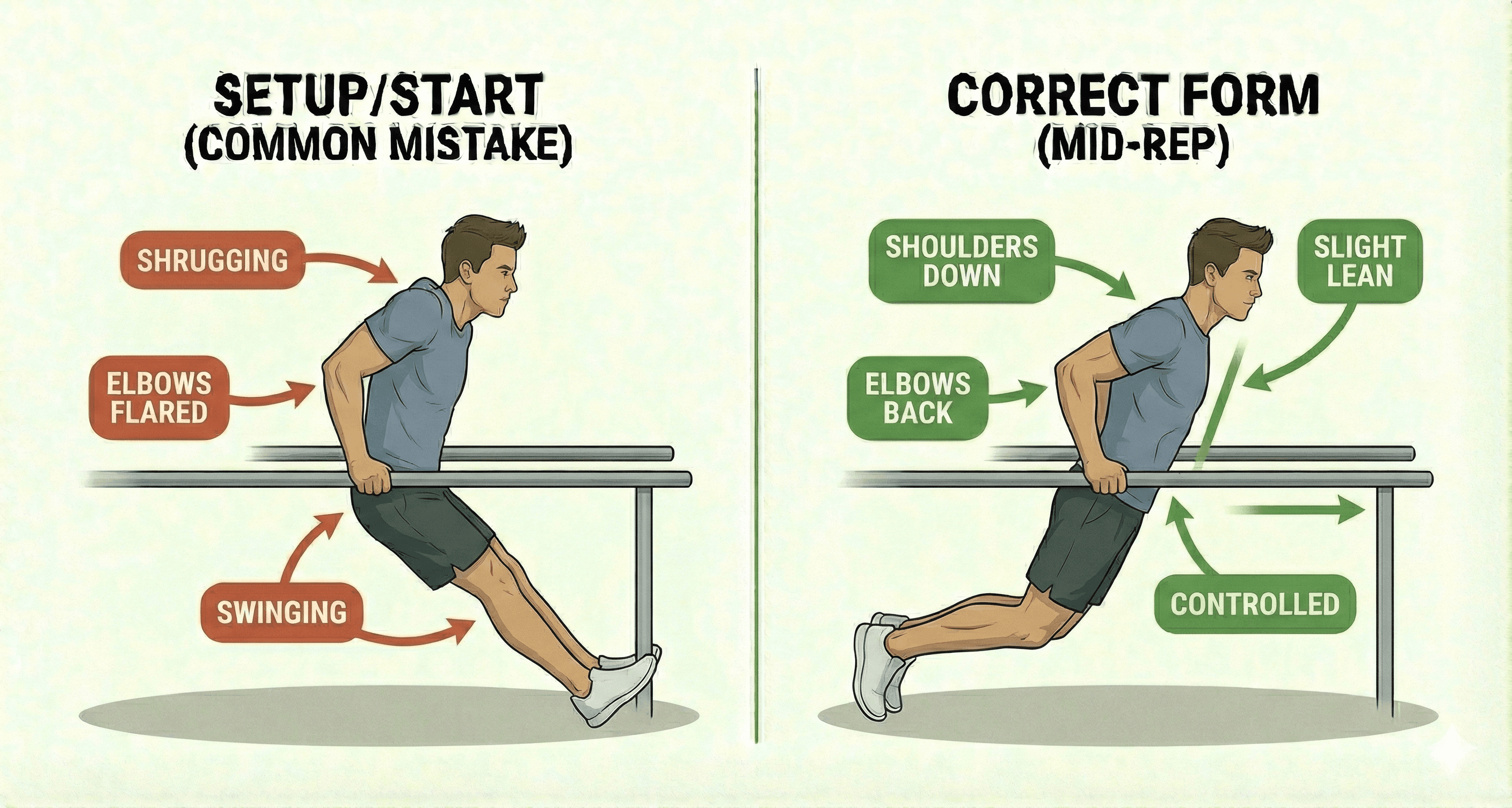 SETUP/START
(COMMON MISTAKE)

SHRUGGING

ELBOWS FLARED

SWINGING

CORRECT FORM
(MID-REP)

SHOULDERS DOWN

SLIGHT LEAN

ELBOWS BACK

CONTROLLED