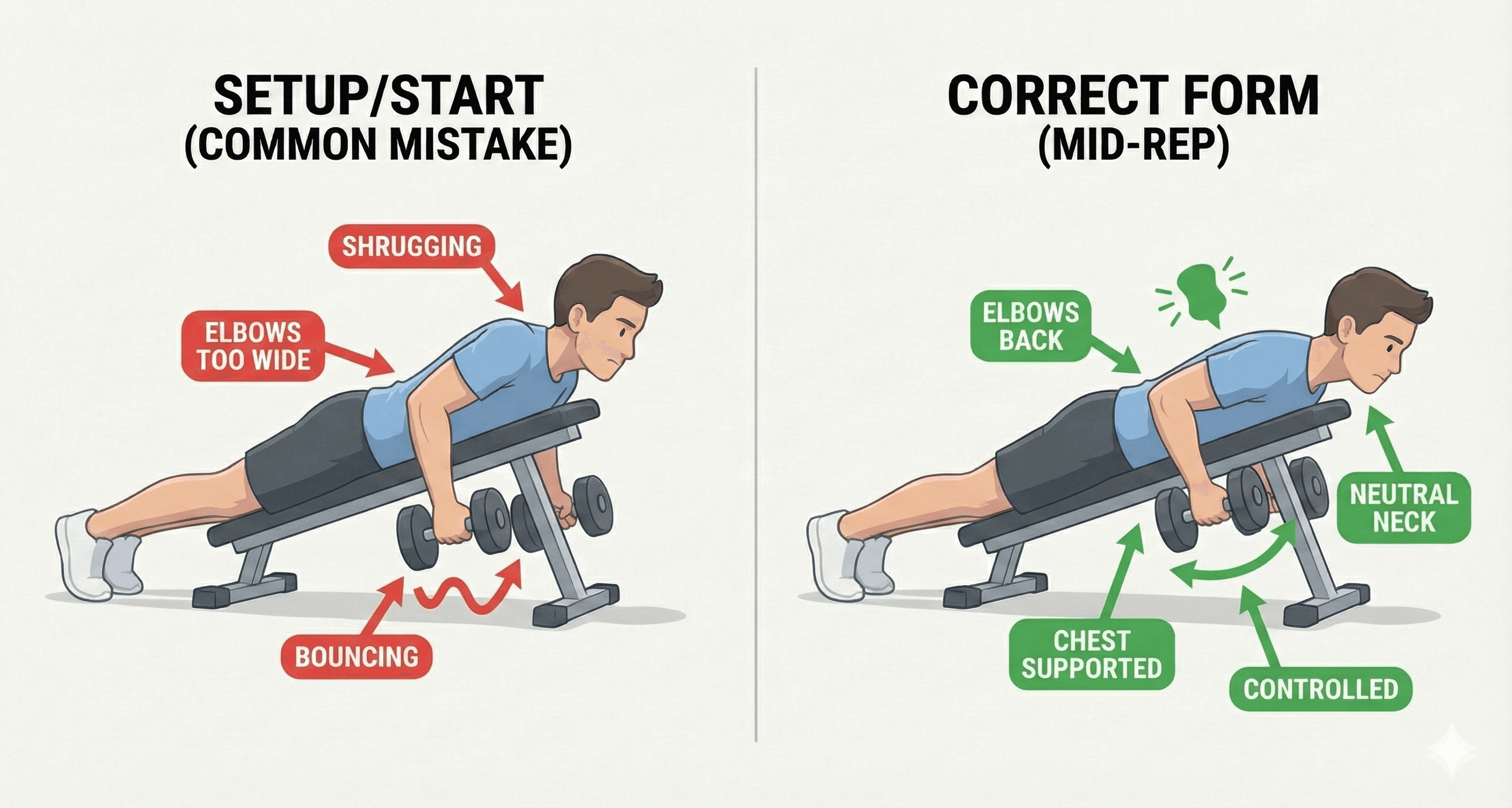 SETUP/START
(COMMON MISTAKE)

SHRUGGING

ELBOWS TOO WIDE

BOUNCING

CORRECT FORM
(MID-REP)

ELBOWS BACK

NEUTRAL NECK

CHEST SUPPORTED

CONTROLLED