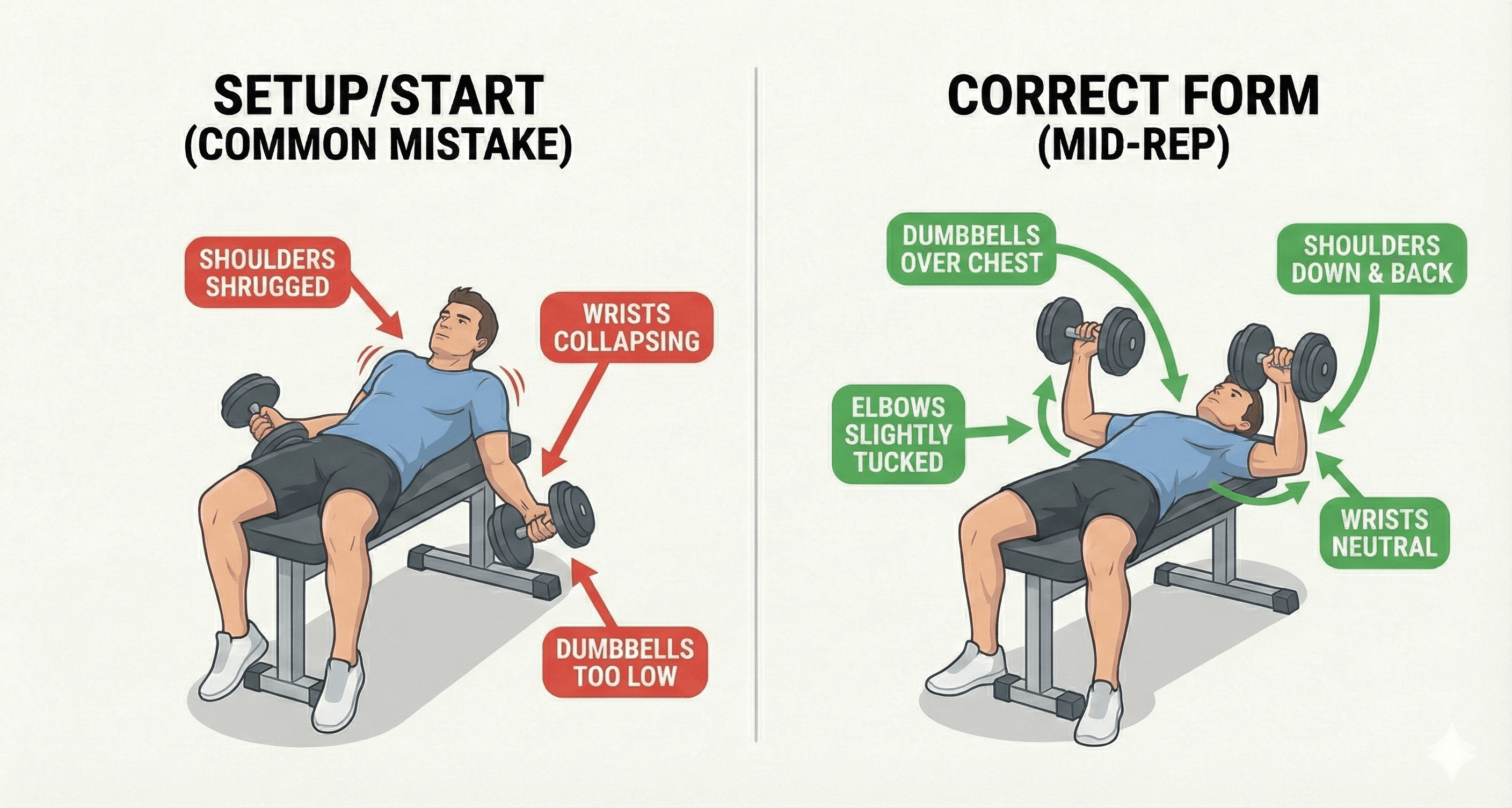 SETUP/START
(COMMON MISTAKE)

SHOULDERS SHRUGGED

WRISTS COLLAPSING

DUMBBELLS TOO LOW

CORRECT FORM
(MID-REP)

DUMBBELLS OVER CHEST

SHOULDERS DOWN & BACK

ELBOWS SLIGHTLY TUCKED

WRISTS NEUTRAL