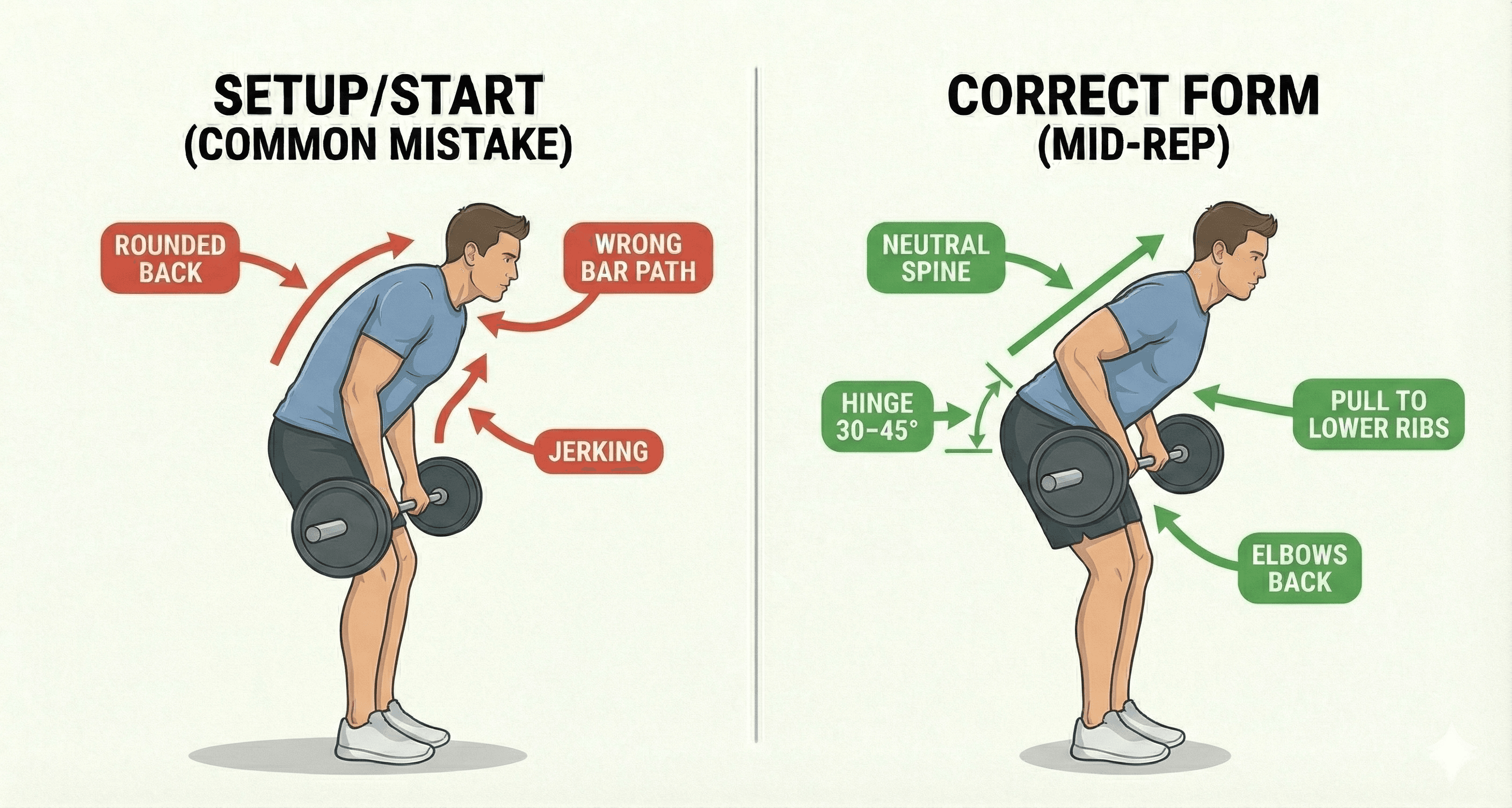 SETUP/START
(COMMON MISTAKE)

ROUNDED BACK

WRONG BAR PATH

JERKING

CORRECT FORM
(MID-REP)

NEUTRAL SPINE

HINGE 30–45°

PULL TO LOWER RIBS

ELBOWS BACK